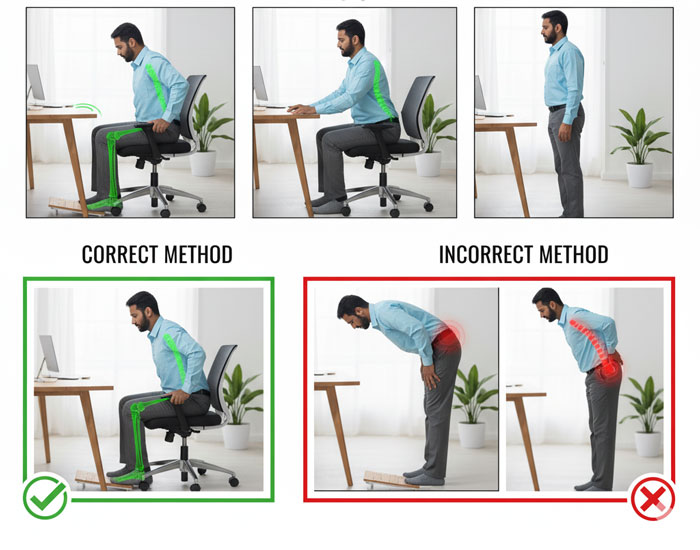 CORRECT METHOD

INCORRECT METHOD