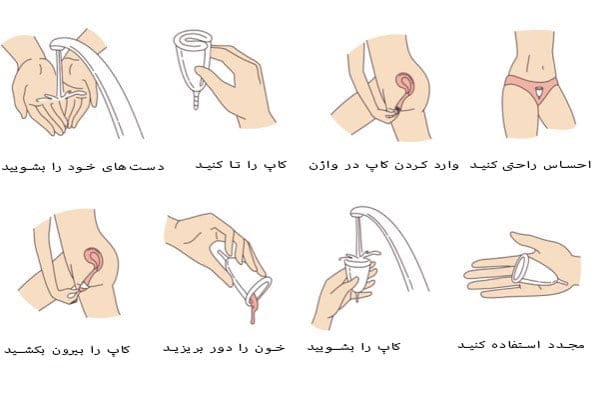 دست‌های خود را بشویید

کاپ را تا کنید

وارد کردن کاپ در واژن

احساس راحتی کنید

کاپ را بیرون بکشید

خون را دور بریزید

کاپ را بشویید

مجدد استفاده کنید